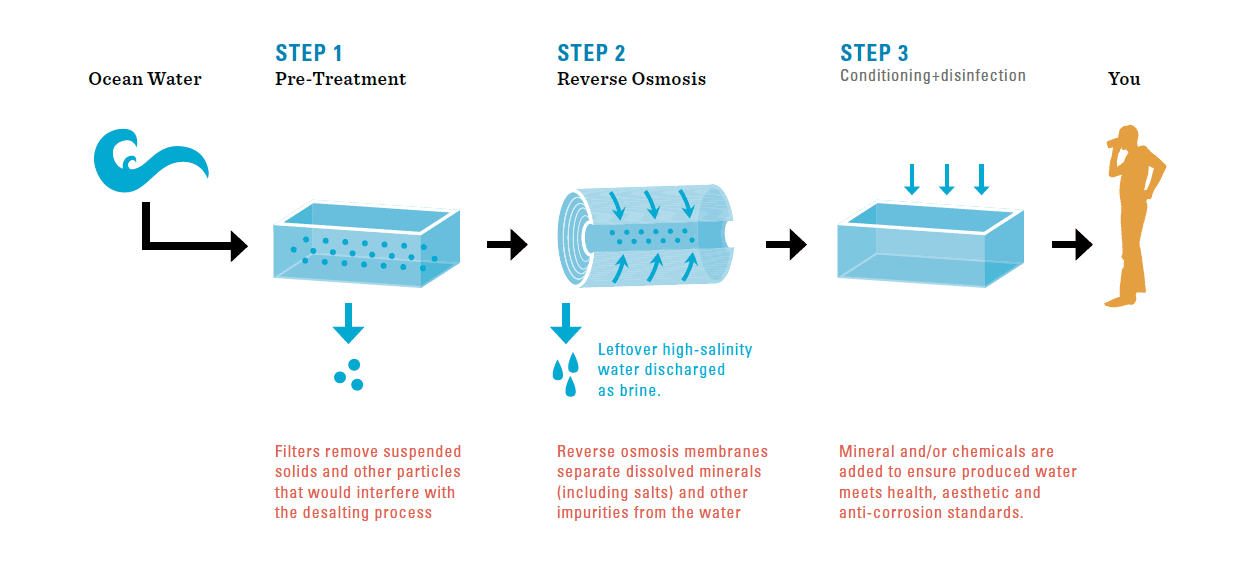 Ocean Water

STEP 1
Pre-Treatment

STEP 2
Reverse Osmosis

STEP 3
Conditioning+disinfection

You

Leftover high-salinity water discharged as brine.

Filters remove suspended solids and other particles that would interfere with the desalting process

Reverse osmosis membranes separate dissolved minerals (including salts) and other impurities from the water

Mineral and/or chemicals are added to ensure produced water meets health, aesthetic and anti-corrosion standards.